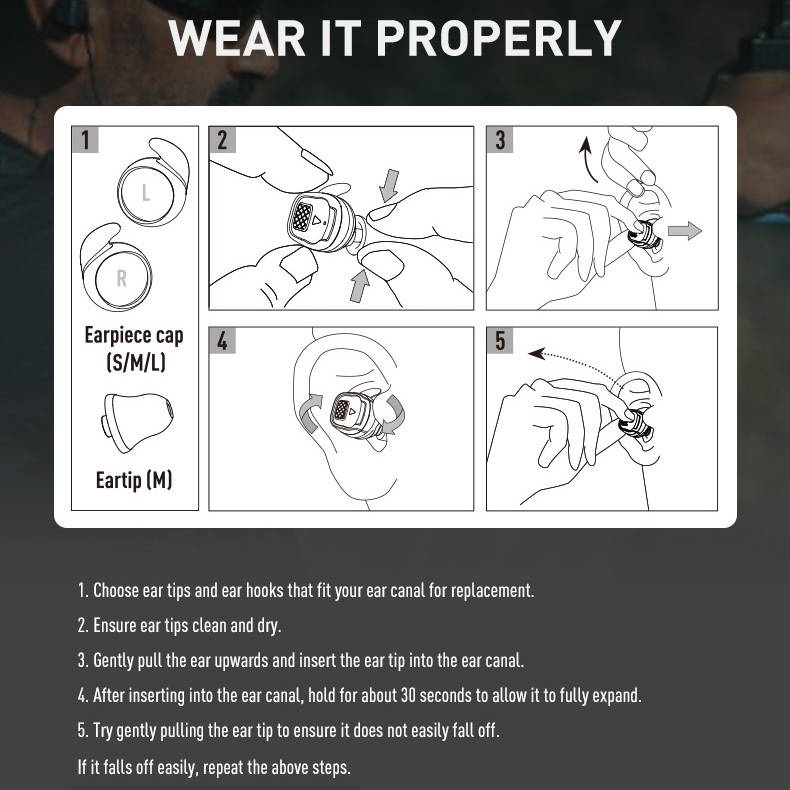 WEAR IT PROPERLY

1

L

R

Earpiece cap (S/M/L)

Eartip (M)

2

3

4

5

1. Choose ear tips and ear hooks that fit your ear canal for replacement.

2. Ensure ear tips clean and dry.

3. Gently pull the ear upwards and insert the ear tip into the ear canal.

4. After inserting into the ear canal, hold for about 30 seconds to allow it to fully expand.

5. Try gently pulling the ear tip to ensure it does not easily fall off.

If it falls off easily, repeat the above steps.