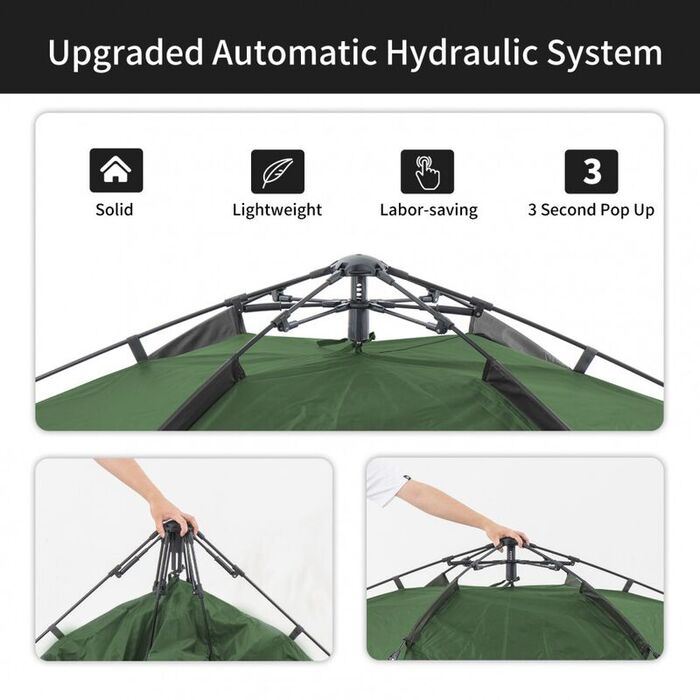 Upgraded Automatic Hydraulic System

Solid

Lightweight

Labor-saving

3

3 Second Pop Up